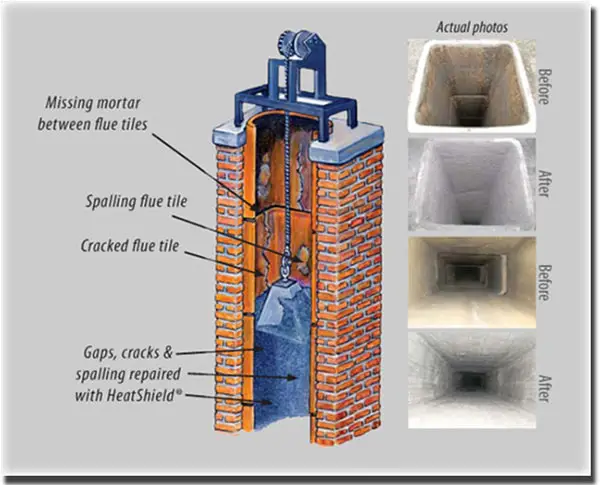 Missing mortar between flue tiles

Spalling flue tile

Cracked flue tile

Gaps, cracks & spalling repaired with HeatShield®

Actual photos

Before

After

Before

After